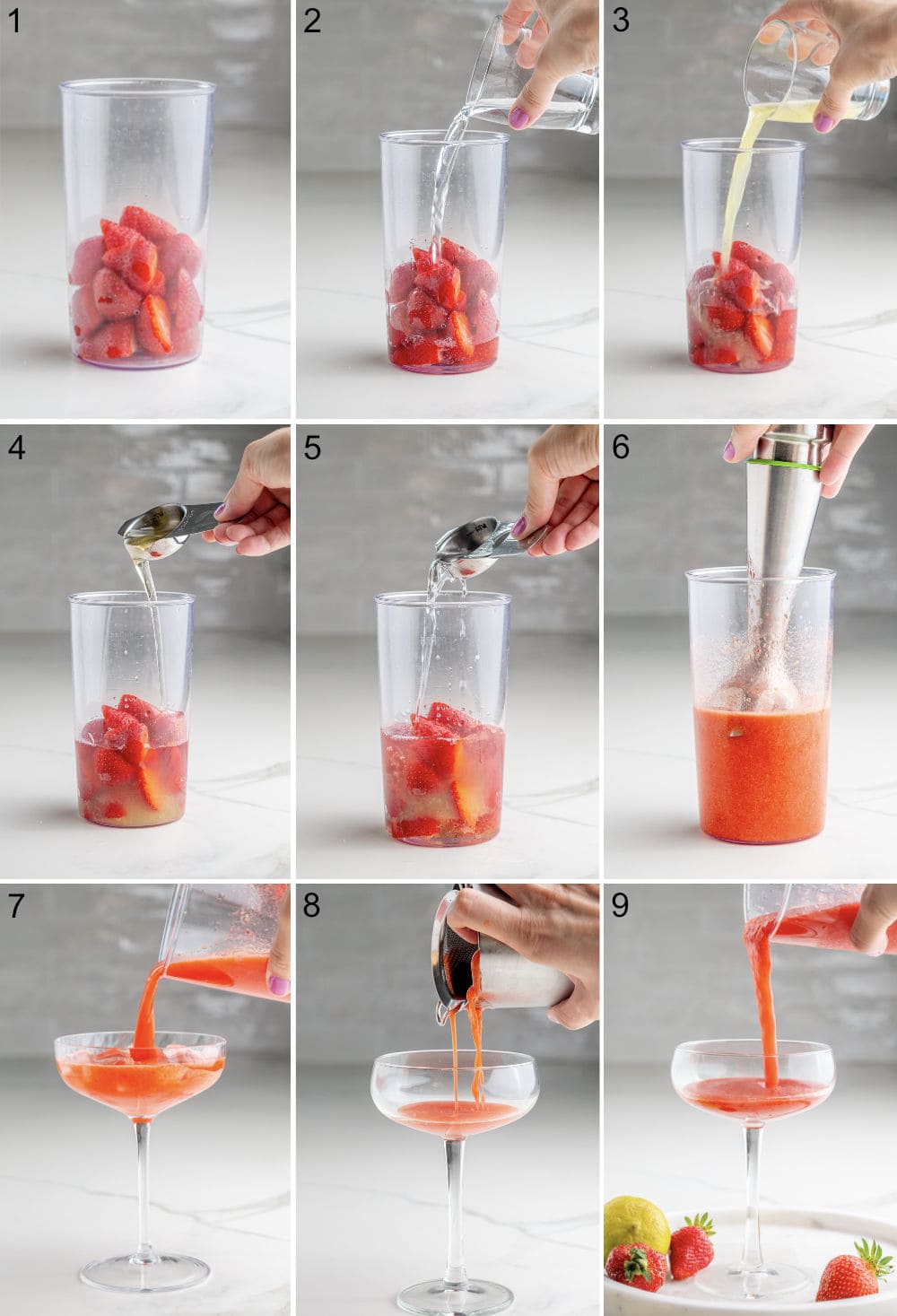 1
2
3
4
5
6
7
8
9