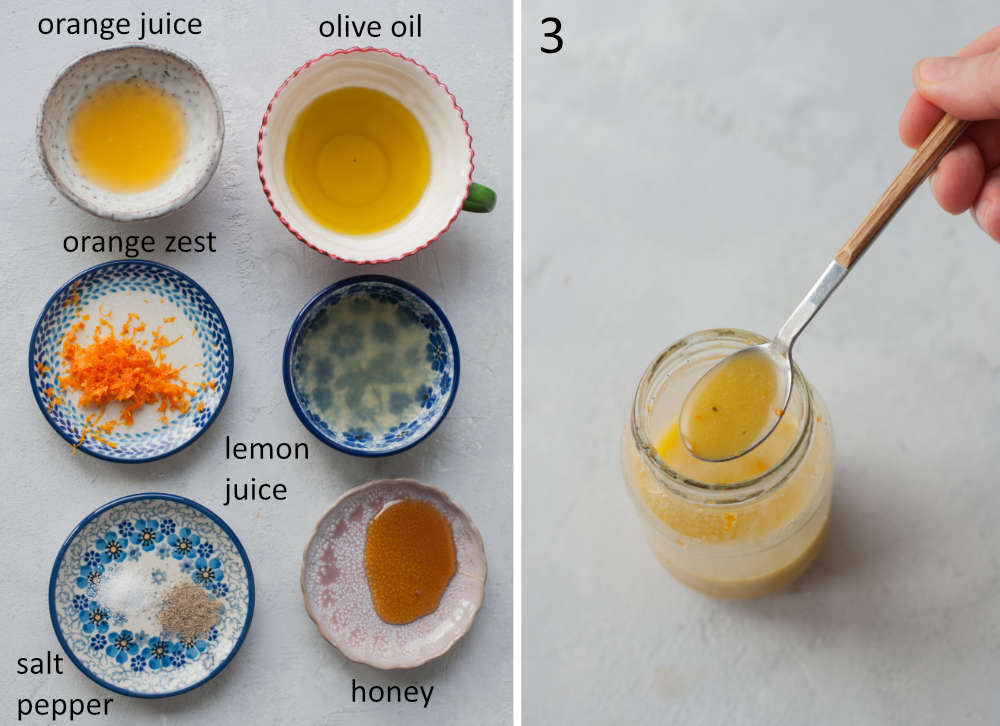 orange juice

olive oil

orange zest

lemon juice

salt
pepper

honey

3